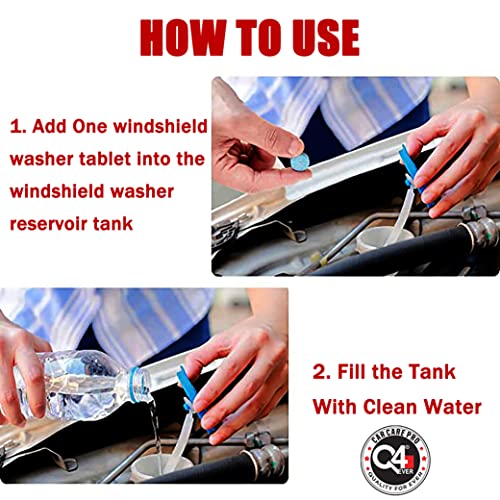 HOW TO USE

1. Add One windshield washer tablet into the windshield washer reservoir tank

2. Fill the Tank With Clean Water

CAR CARE PRO
Q4 EVER
QUALITY FOR EVER